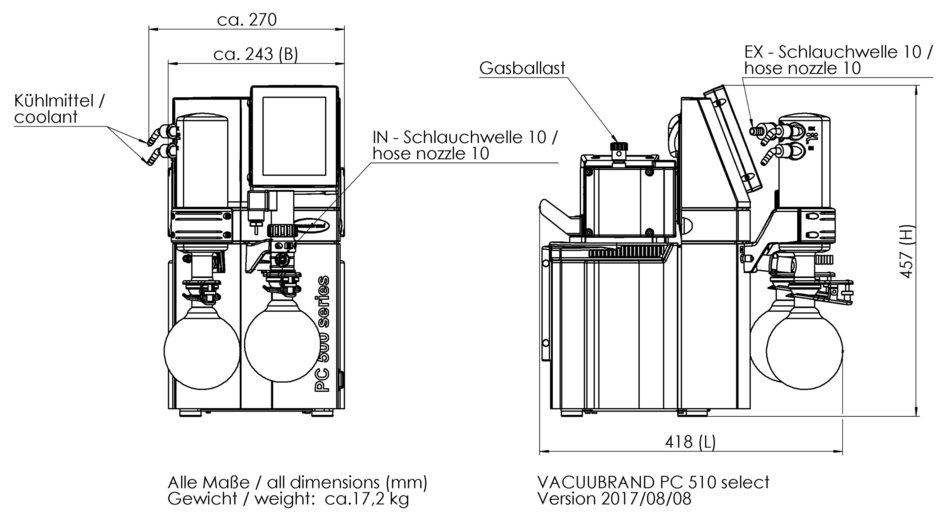 ca. 270

ca. 243 (B)

Kühlmittel / coolant

IN - Schlauchwelle 10 / hose nozzle 10

PC 500 series

Gasballast

EX - Schlauchwelle 10 / hose nozzle 10

457 (H)

418 (L)

Alle Maße / all dimensions (mm)
Gewicht / weight: ca.17,2 kg

VACUUBRAND PC 510 select
Version 2017/08/08